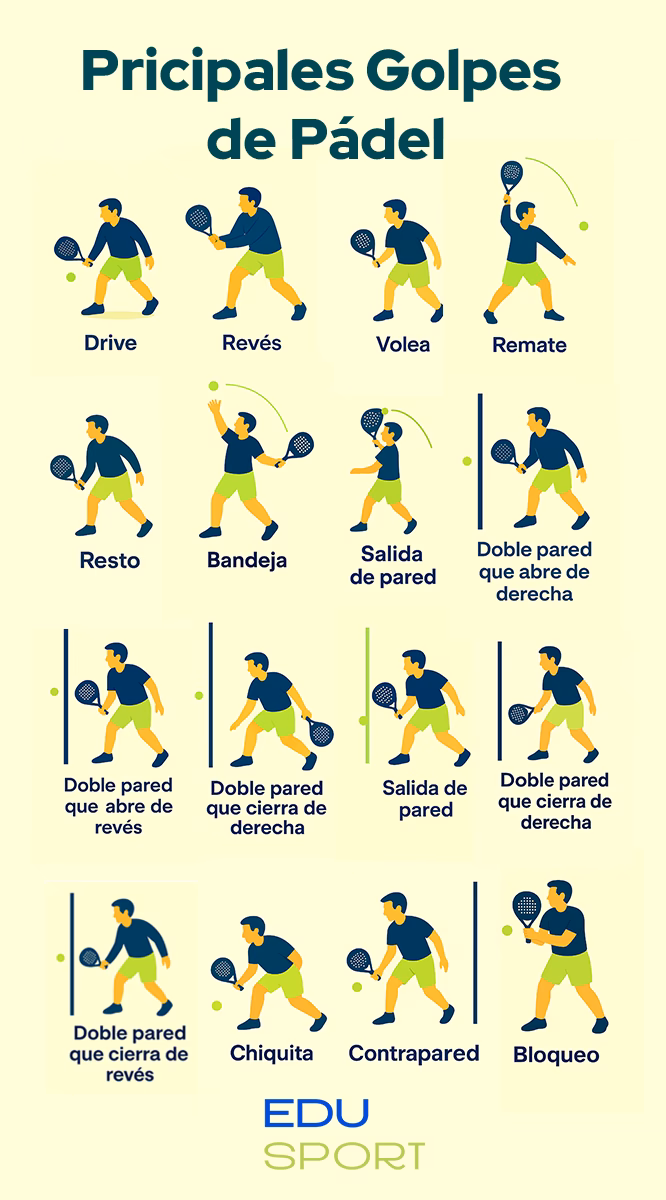 Pricipales Golpes de Pádel

Drive

Revés

Volea

Remate

Resto

Bandeja

Salida de pared

Doble pared que abre de derecha

Doble pared que abre de revés

Doble pared que cierra de derecha

Salida de pared

Doble pared que cierra de derecha

Doble pared que cierra de revés

Chiquita

Contrapared

Bloqueo

EDU SPORT